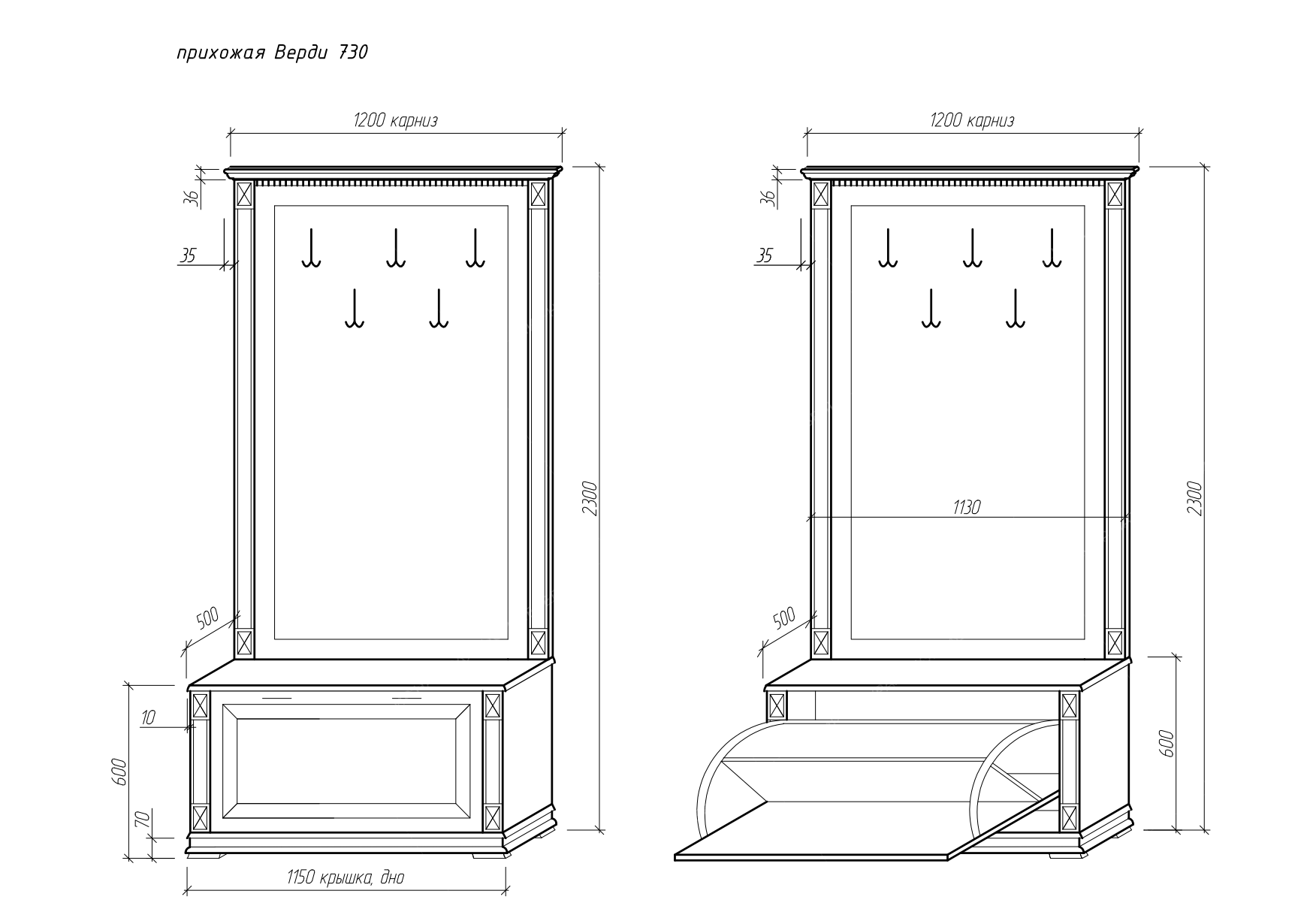 прихожая Верди 730

1200 карниз

36

35

2300

500

10

600

70

1150 крышка, дно

1200 карниз

36

35

1130

2300

500

600